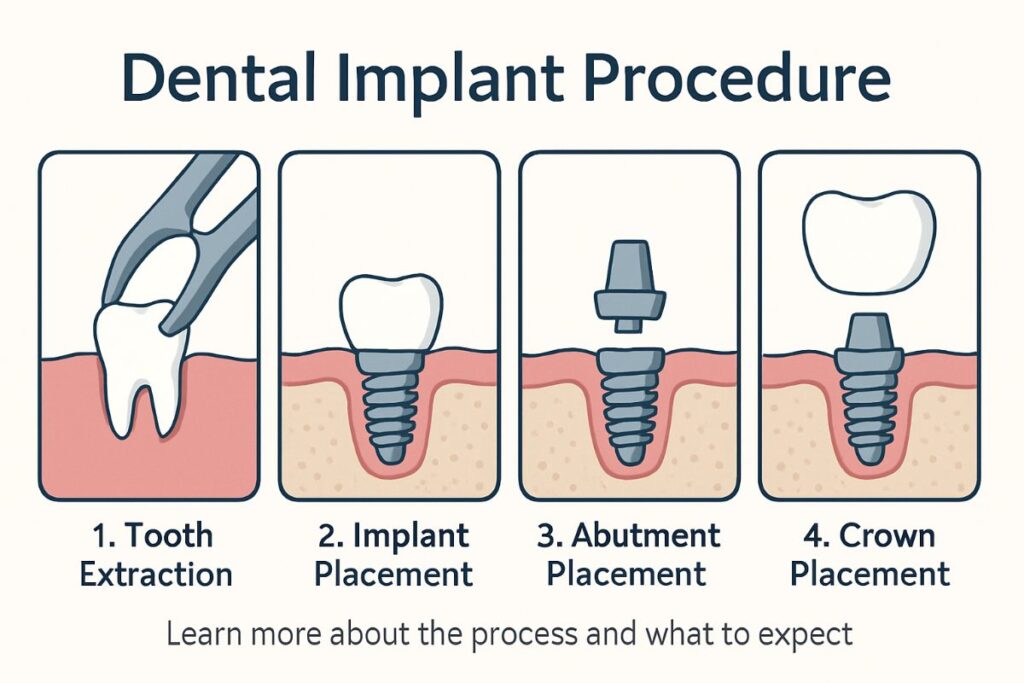 Dental Implant Procedure

1. Tooth Extraction

2. Implant Placement

3. Abutment Placement

4. Crown Placement

Learn more about the process and what to expect